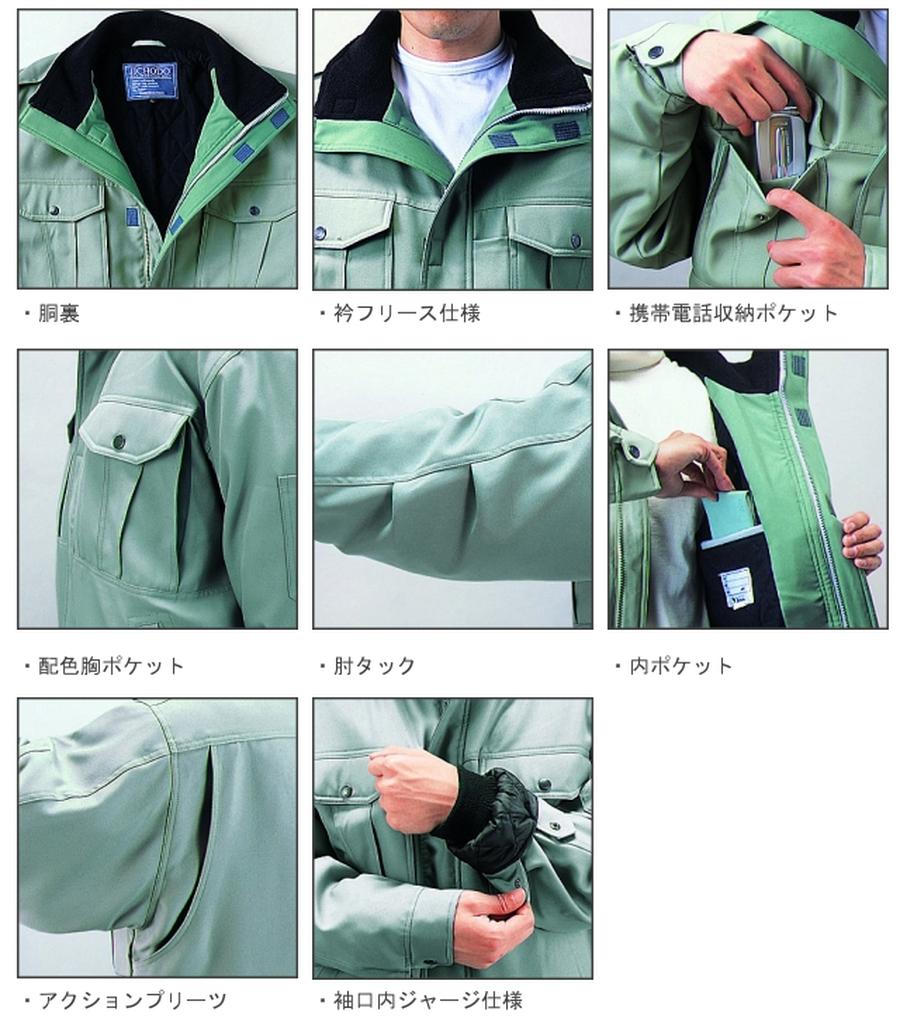 JICHODO

・胴裏

・衿フリース仕様

・携帯電話収納ポケット

・配色胸ポケット

・肘タック

・内ポケット

・アクションプリーツ

・袖口内ジャージ仕様