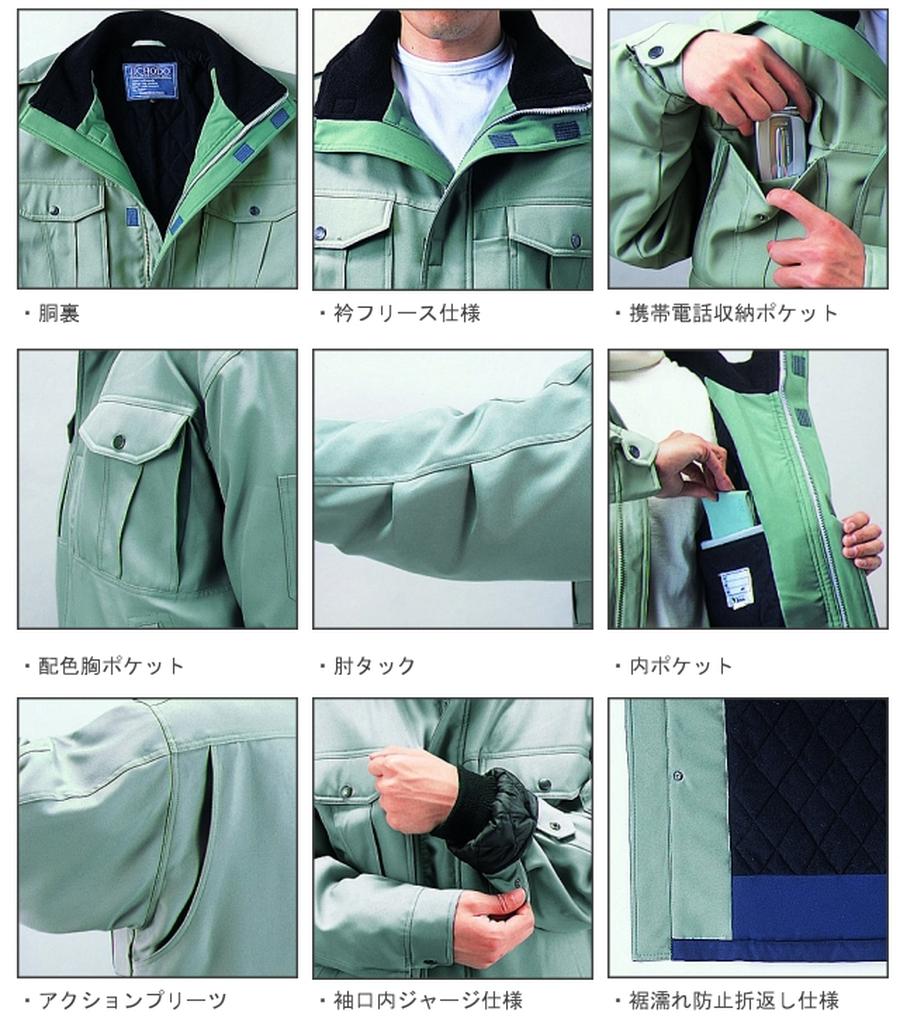 JICHODO

・胴裏

・衿フリース仕様

・携帯電話収納ポケット

・配色胸ポケット

・肘タック

・内ポケット

・アクションプリーツ

・袖口内ジャージ仕様

・裾濡れ防止折返し仕様