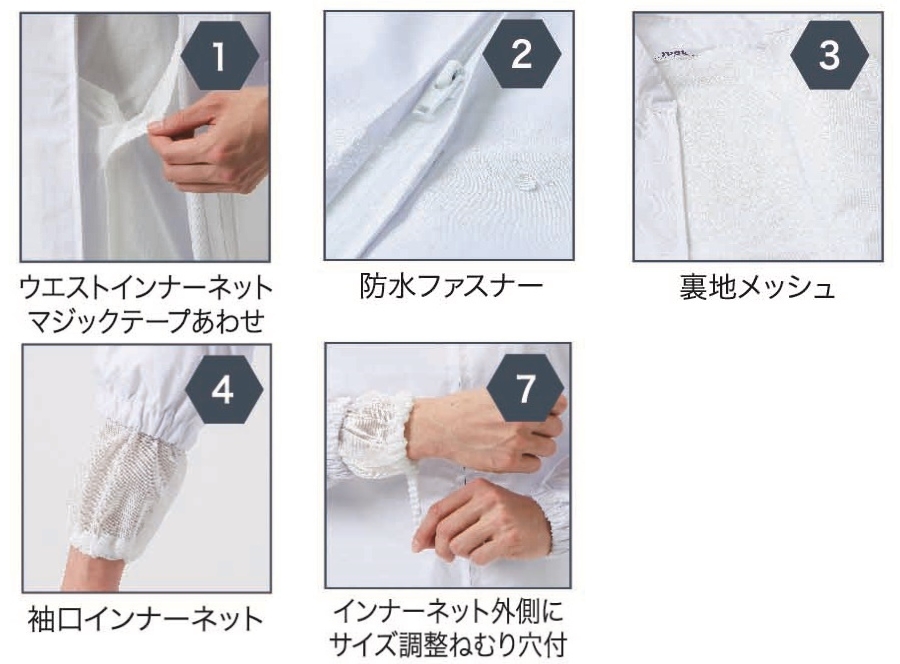 1

ウエストインナーネット
マジックテープあわせ

2

防水ファスナー

3

裏地メッシュ

4

袖口インナーネット

7

インナーネット外側に
サイズ調整ねむり穴付