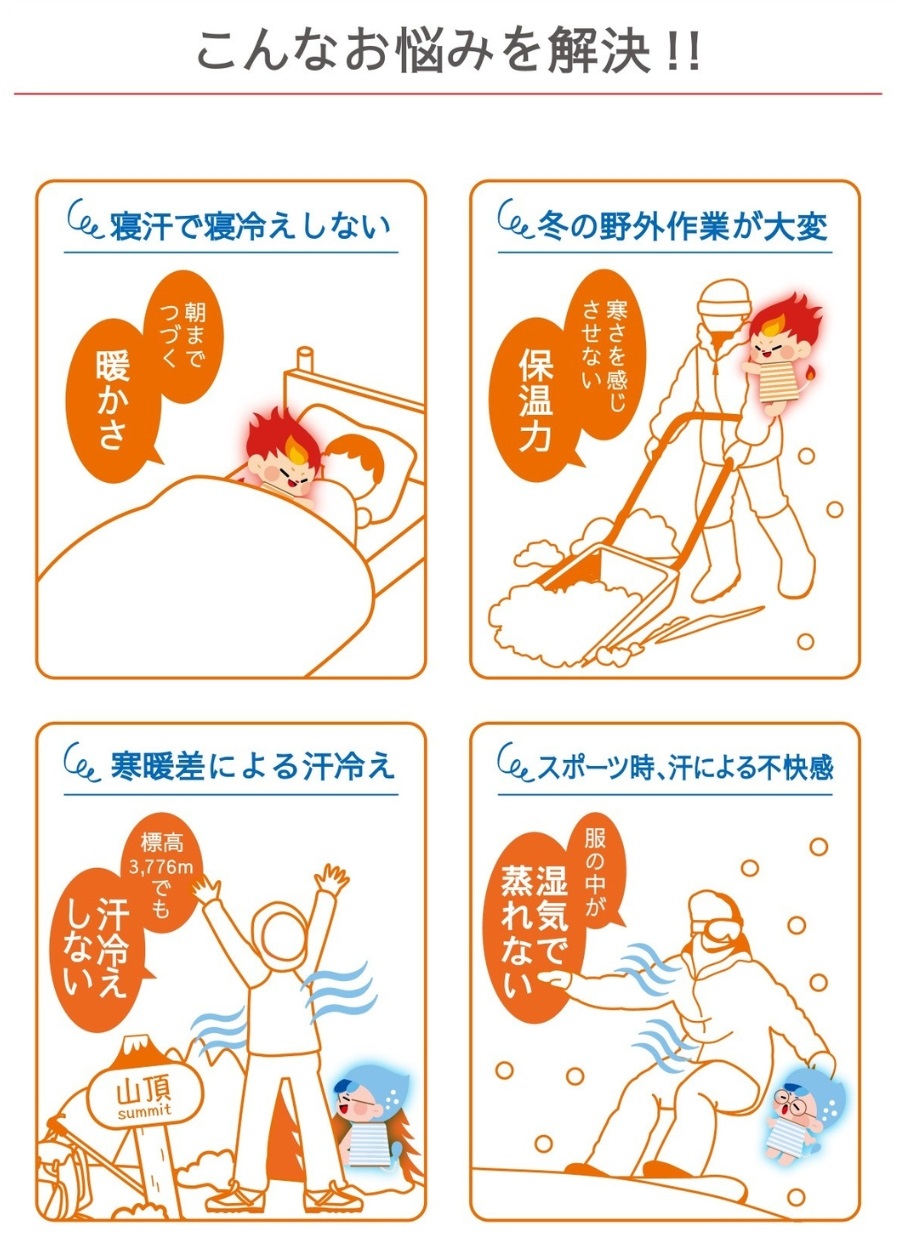 こんなお悩みを解決!!

寝汗で寝冷えしない

朝までつづく

暖かさ

冬の野外作業が大変

寒さを感じさせない

保温力

寒暖差による汗冷え

標高3,776mでも

汗冷えしない

山頂
summit

スポーツ時、汗による不快感

服の中が

湿気で蒸れない